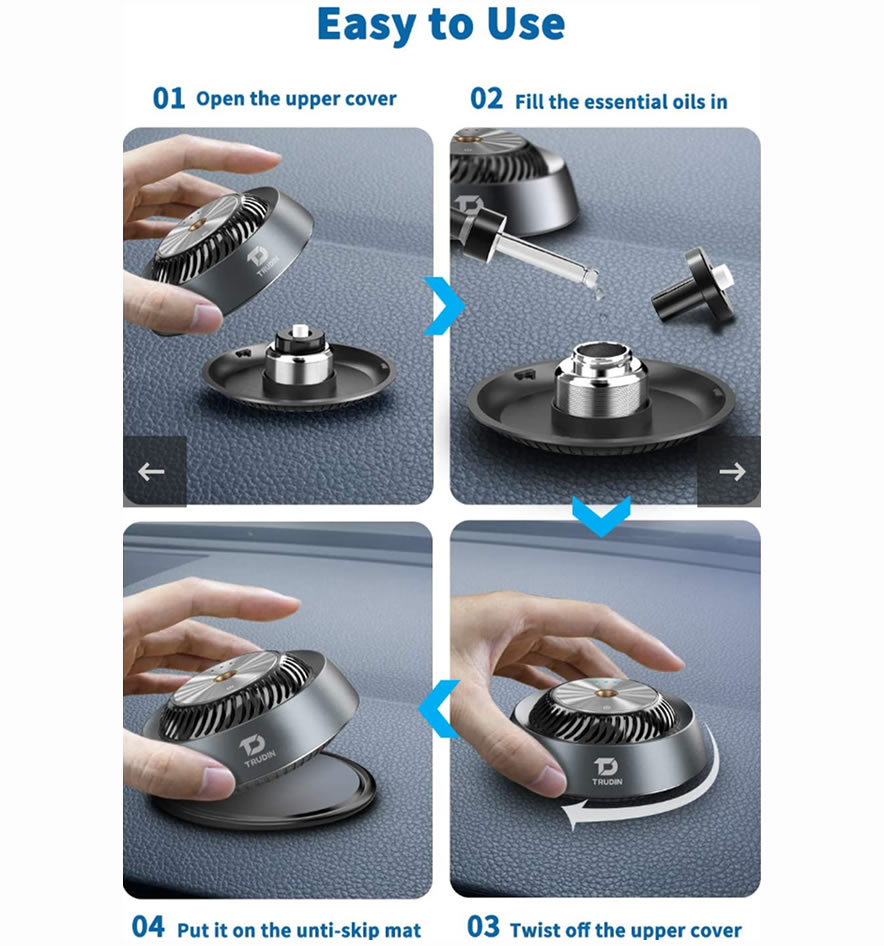 Easy to Use

01 Open the upper cover

02 Fill the essential oils in

TRUDIN

TRUDIN

TRUDIN

04 Put it on the unti-skip mat

03 Twist off the upper cover